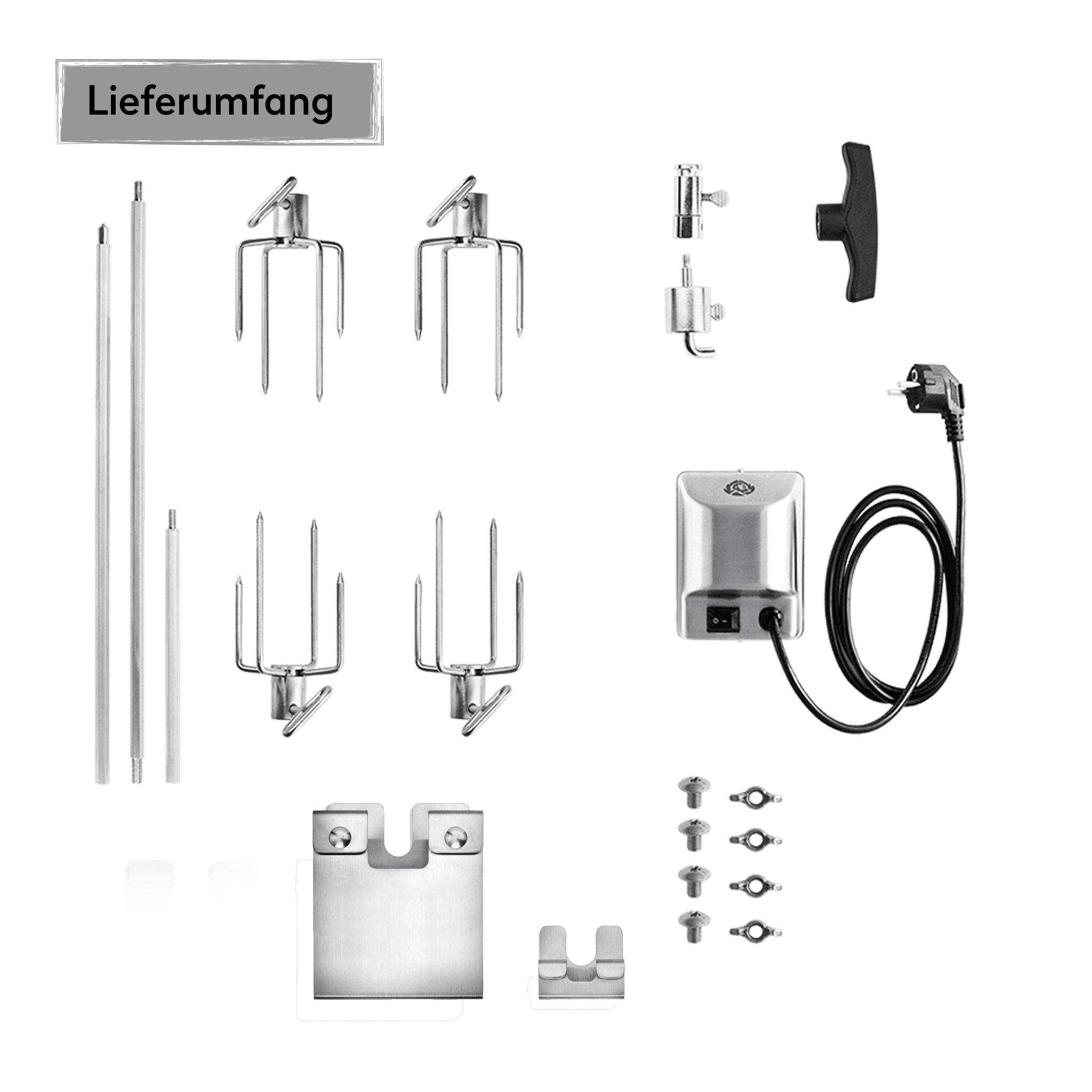 Lieferumfang