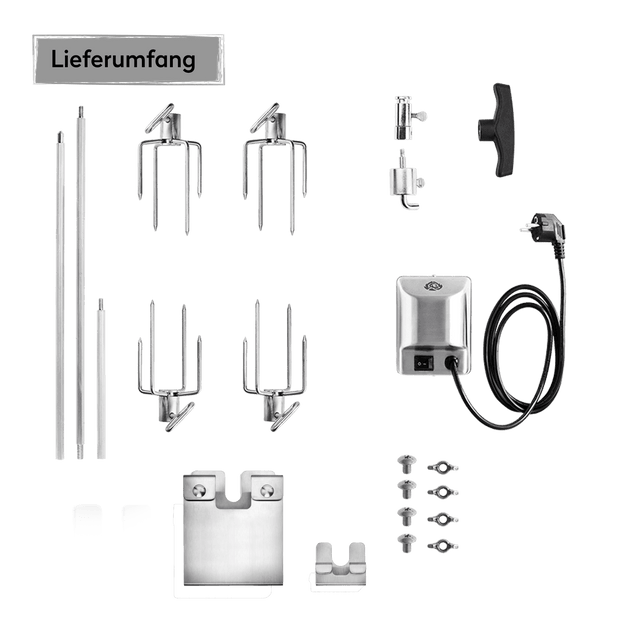 Lieferumfang